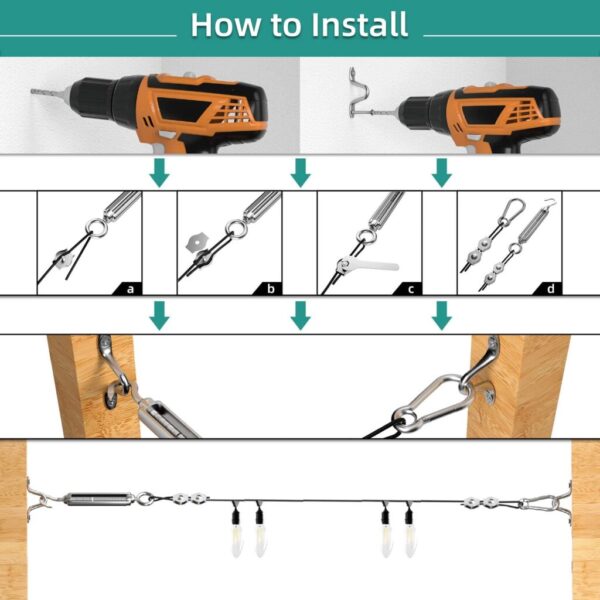 How to Install

a

b

c

d