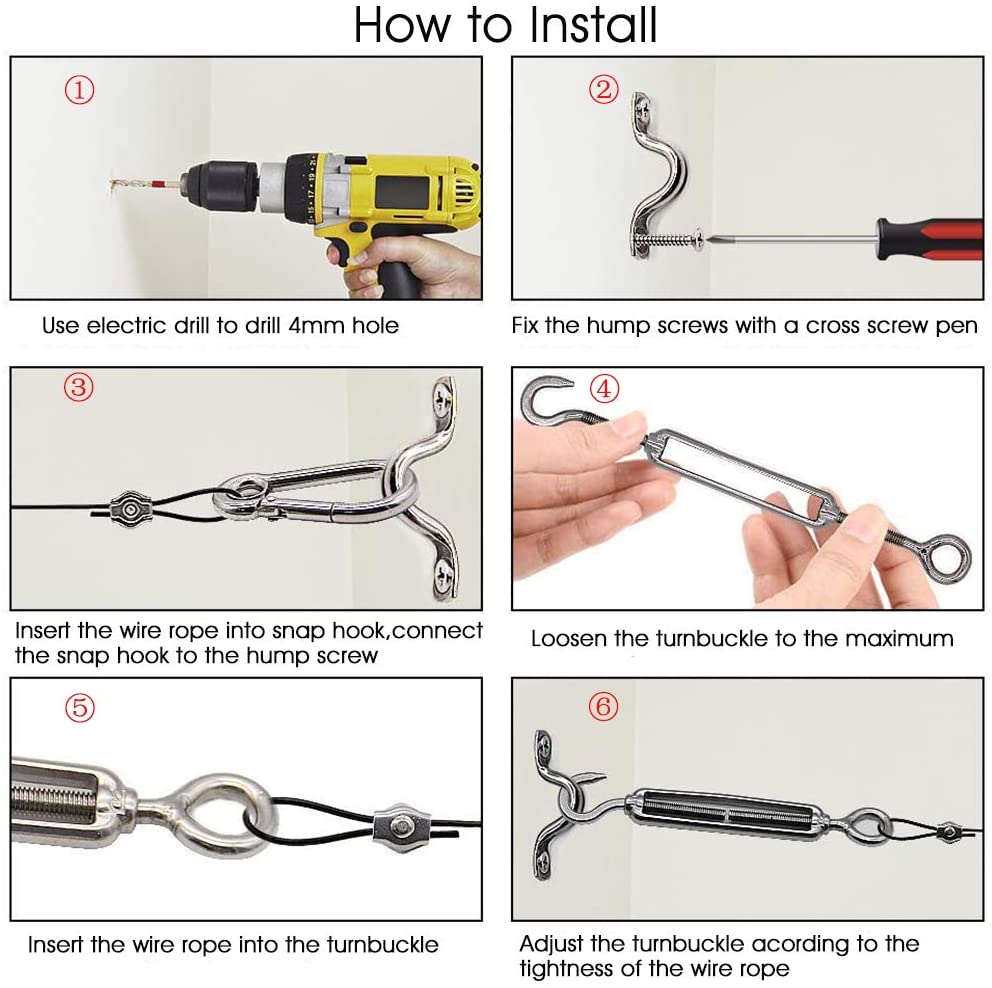 How to Install

①

Use electric drill to drill 4mm hole

②

Fix the hump screws with a cross screw pen

③

Insert the wire rope into snap hook,connect the snap hook to the hump screw

④

Loosen the turnbuckle to the maximum

⑤

Insert the wire rope into the turnbuckle

⑥

Adjust the turnbuckle acording to the tightness of the wire rope